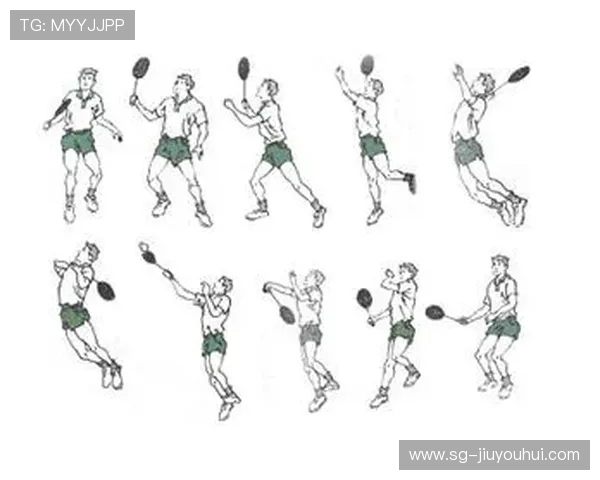 TG: MYYJJPP

www.sg-jiuyouhui.com